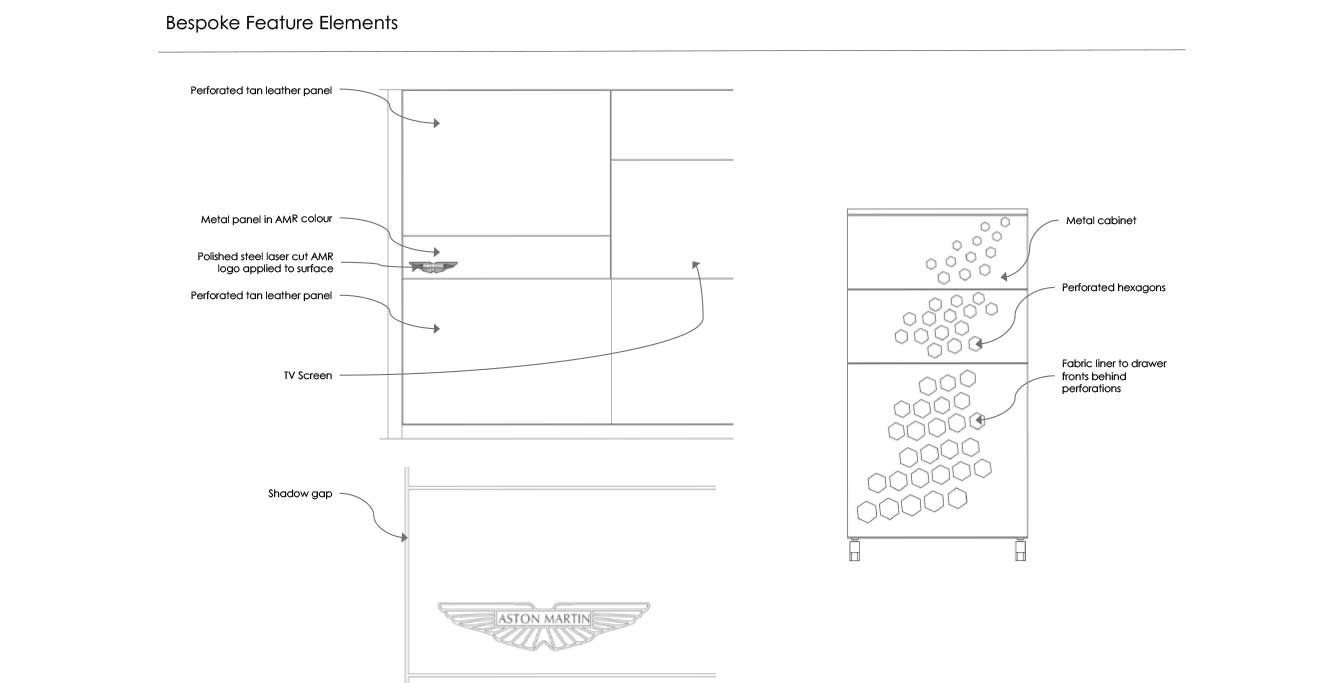 Bespoke Feature Elements

Perforated tan leather panel

Metal panel in AMR colour

Polished steel laser cut AMR logo applied to surface

Perforated tan leather panel

TV Screen

Shadow gap

ASTON MARTIN

Metal cabinet

Perforated hexagons

Fabric liner to drawer fronts behind perforations